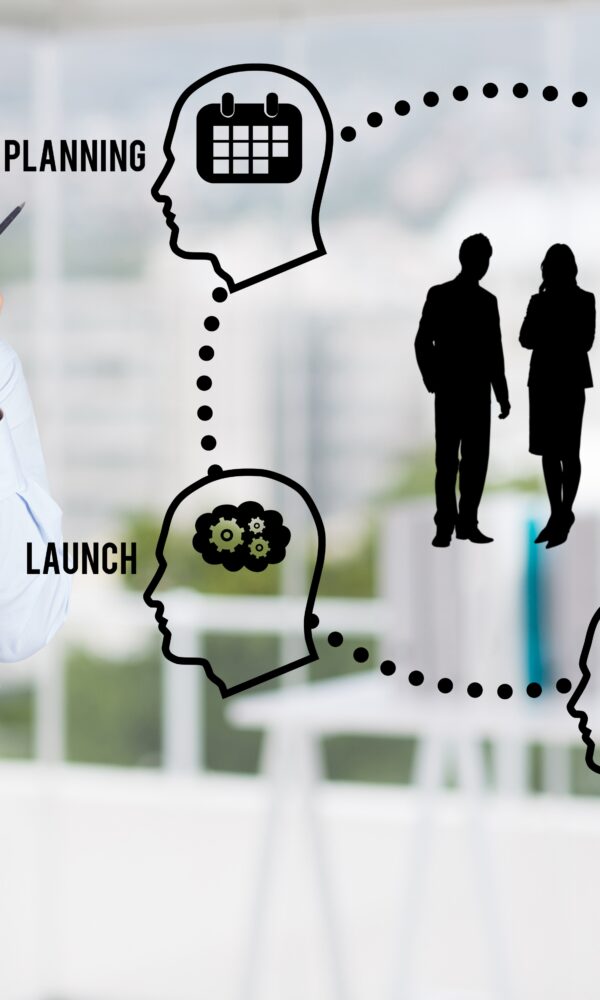 PLANNING

LAUNCH